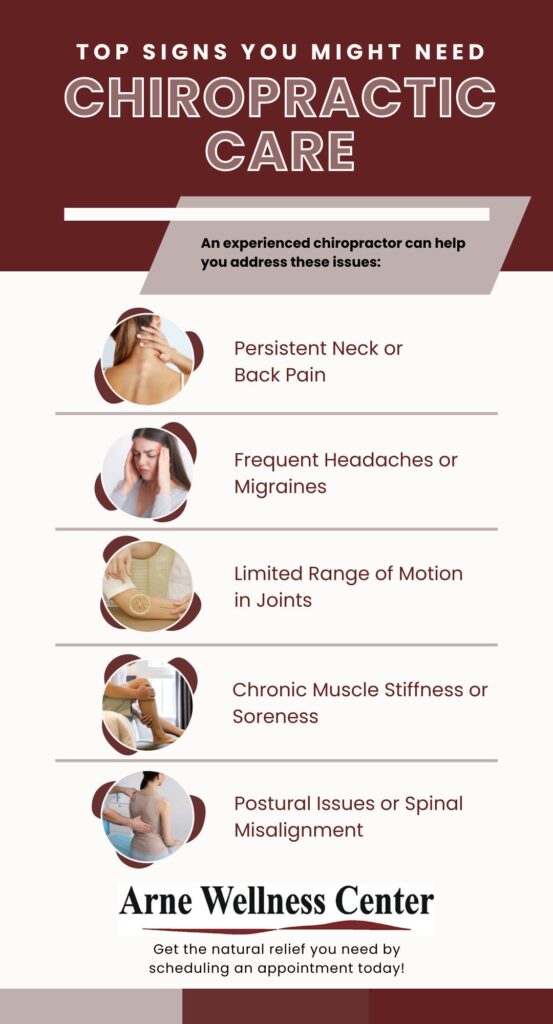 TOP SIGNS YOU MIGHT NEED
CHIROPRACTIC CARE

An experienced chiropractor can help you address these issues:

Persistent Neck or Back Pain

Frequent Headaches or Migraines

Limited Range of Motion in Joints

Chronic Muscle Stiffness or Soreness

Postural Issues or Spinal Misalignment

Arne Wellness Center

Get the natural relief you need by scheduling an appointment today!